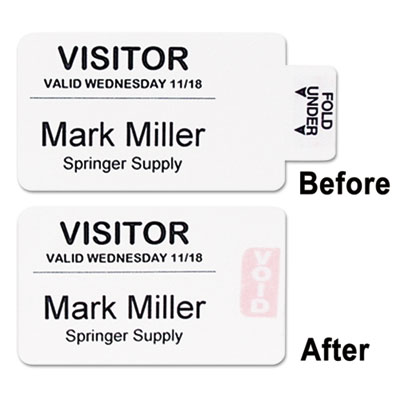 VISITOR
VALID WEDNESDAY 11/18

Mark Miller
Springer Supply

FOLD
UNDER

Before

VISITOR
VALID WEDNESDAY 11/18

Mark Miller
Springer Supply

VOID

After