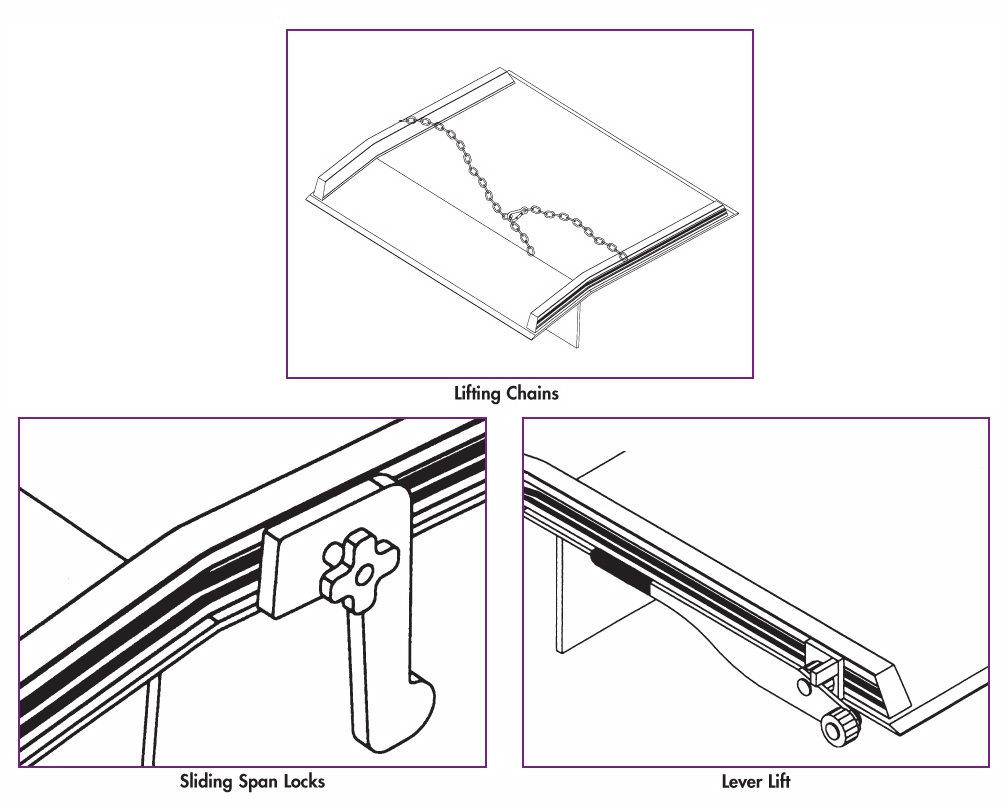 Lifting Chains

Sliding Span Locks

Lever Lift