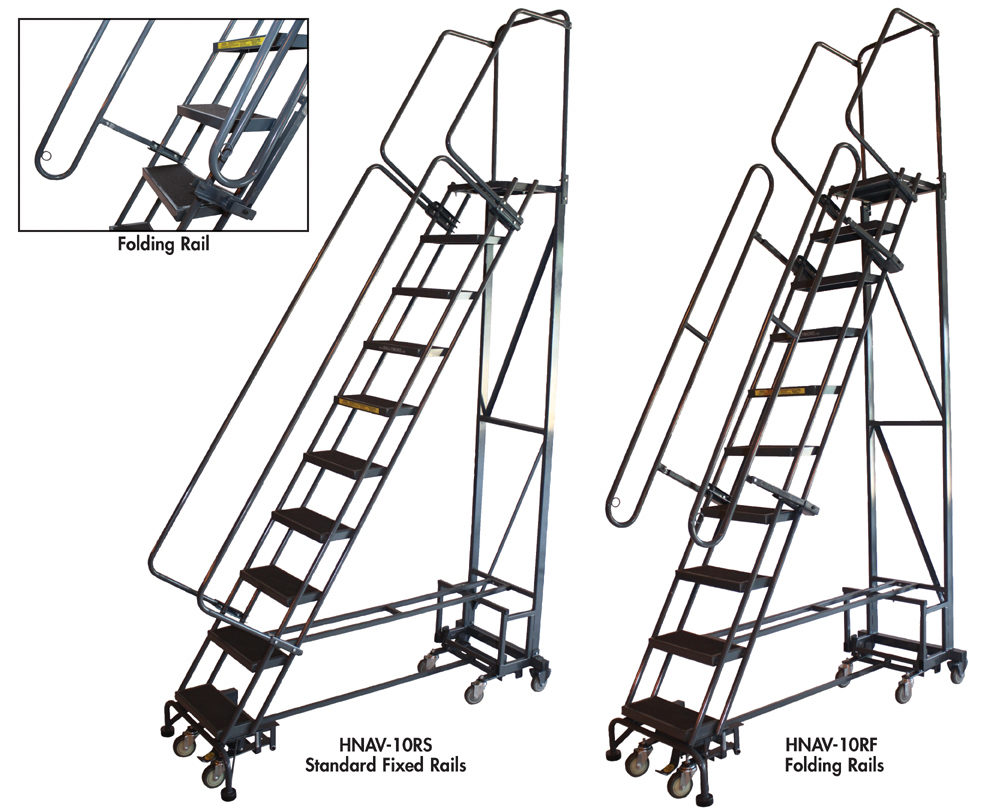 Folding Rail

HNAV-10RS
Standard Fixed Rails

HNAV-10RF
Folding Rails