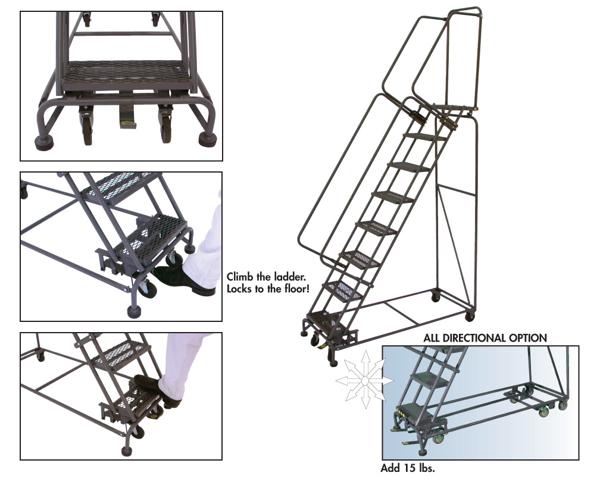 Climb the ladder. Locks to the floor!

ALL DIRECTIONAL OPTION

Add 15 lbs.