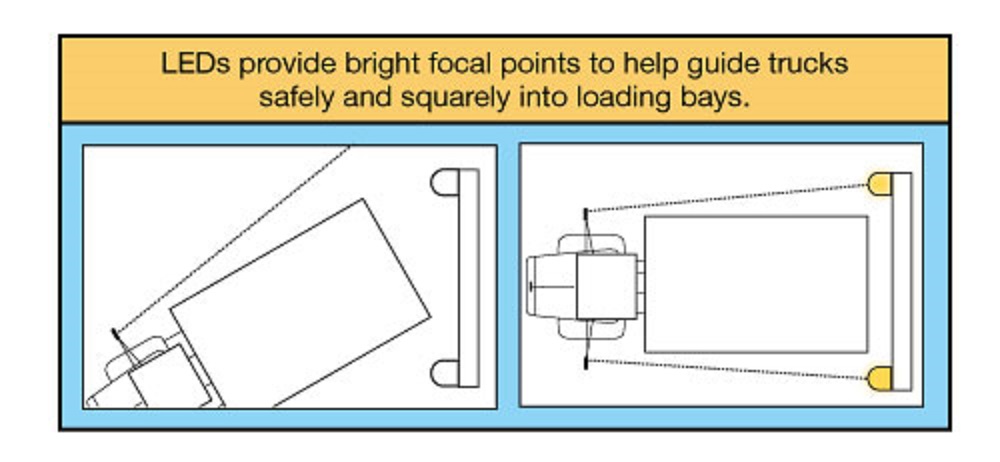 LEDs provide bright focal points to help guide trucks safely and squarely into loading bays.